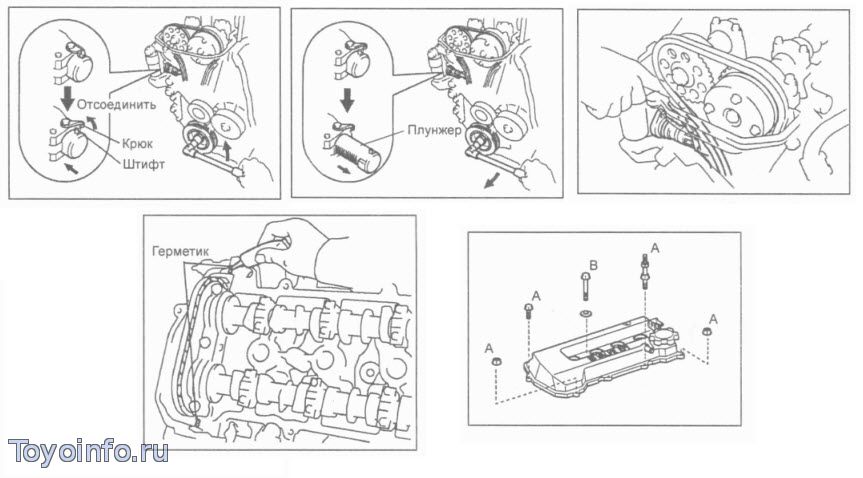 Отсоединить
Крюк
Штифт

Плунжер

Герметик

A
B
A
A
A

Toyoinfo.ru